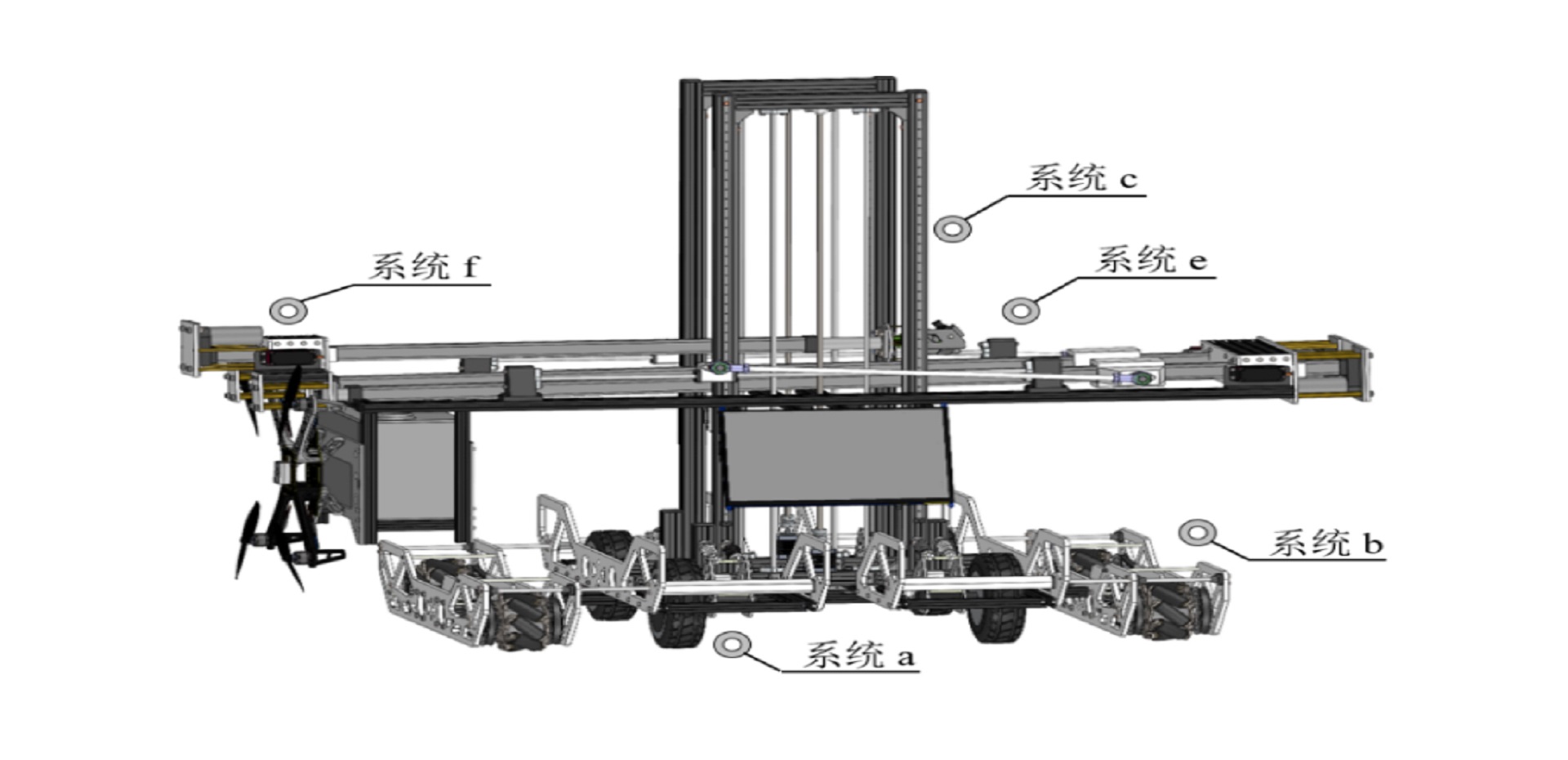 系统 c

系统 f

系统 e

系统 b

系统 a